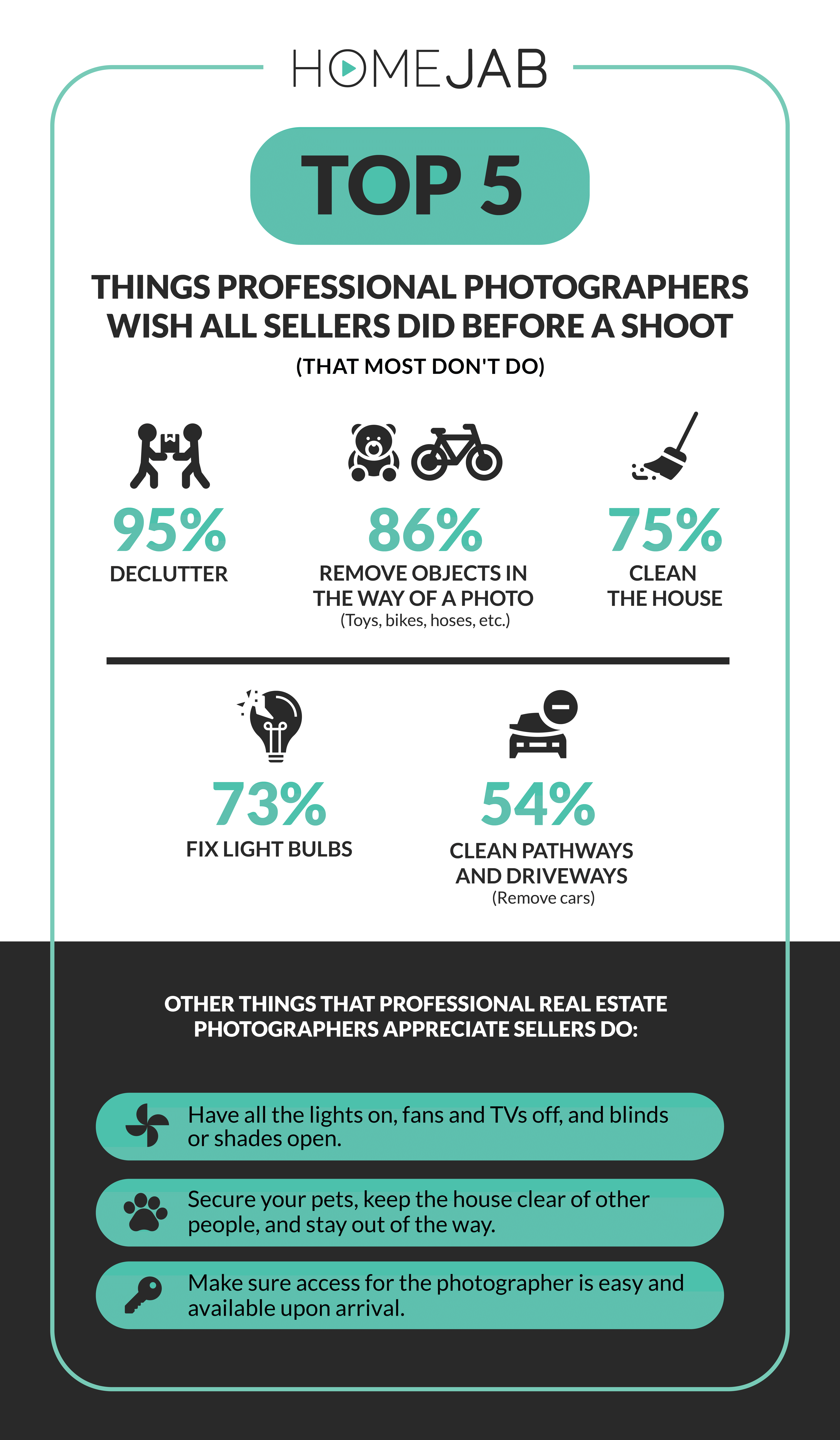 HOMEJAB

TOP 5

THINGS PROFESSIONAL PHOTOGRAPHERS WISH ALL SELLERS DID BEFORE A SHOOT

(THAT MOST DON'T DO)

95%
DECLUTTER

86%
REMOVE OBJECTS IN THE WAY OF A PHOTO
(Toys, bikes, hoses, etc.)

75%
CLEAN THE HOUSE

73%
FIX LIGHT BULBS

54%
CLEAN PATHWAYS AND DRIVEWAYS
(Remove cars)

OTHER THINGS THAT PROFESSIONAL REAL ESTATE PHOTOGRAPHERS APPRECIATE SELLERS DO:

Have all the lights on, fans and TVs off, and blinds or shades open.

Secure your pets, keep the house clear of other people, and stay out of the way.

Make sure access for the photographer is easy and available upon arrival.